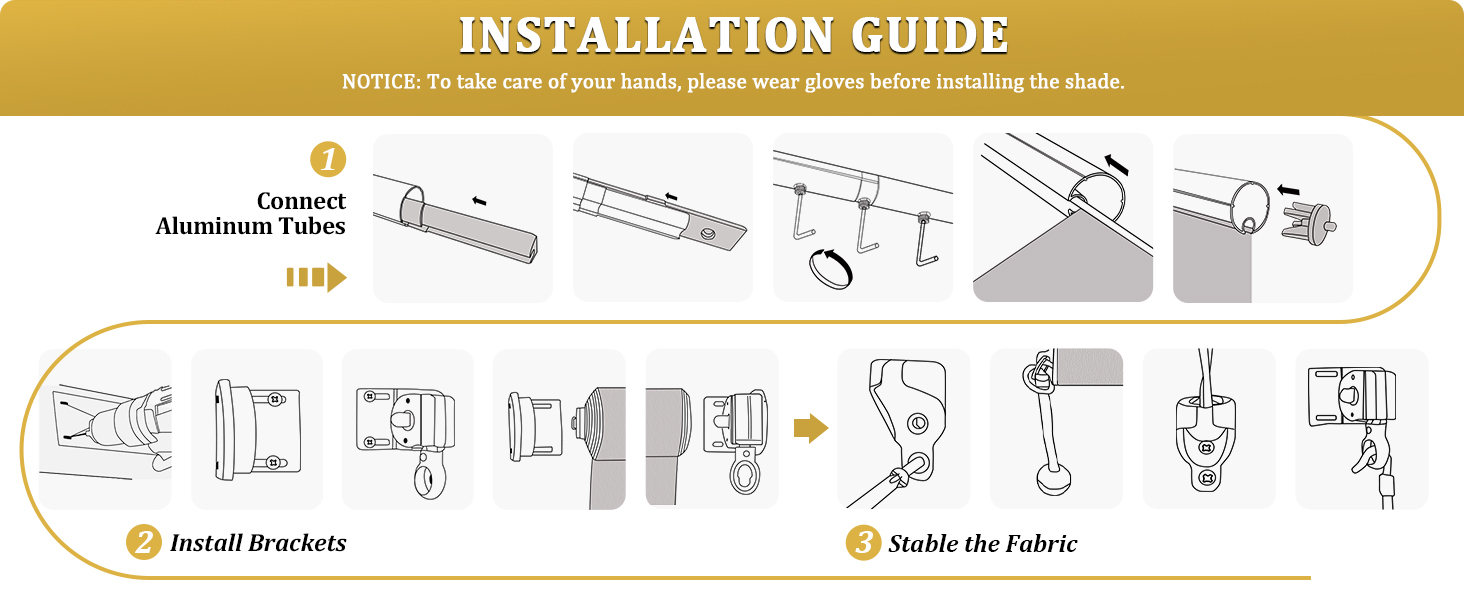 INSTALLATION GUIDE

NOTICE: To take care of your hands, please wear gloves before installing the shade.

1

Connect Aluminum Tubes

2 Install Brackets

3 Stable the Fabric