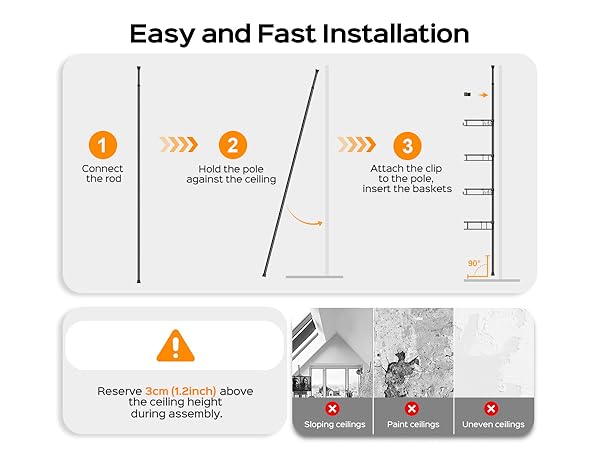 Easy and Fast Installation

1
Connect the rod

2
Hold the pole against the ceiling

3
Attach the clip to the pole, insert the baskets

90°

Reserve 3cm (1.2inch) above the ceiling height during assembly.

Sloping ceilings

Paint ceilings

Uneven ceilings