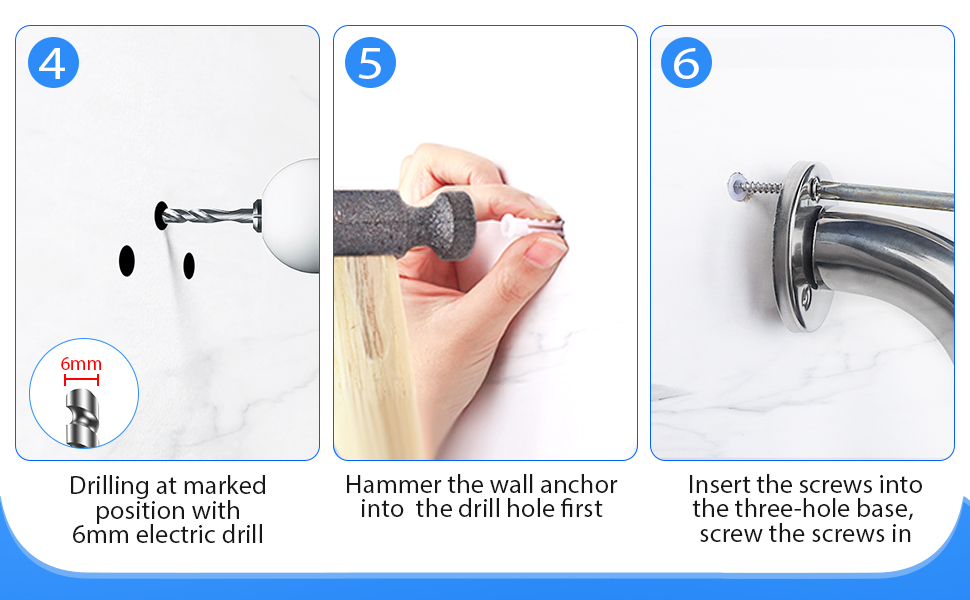 4

6mm

Drilling at marked position with 6mm electric drill

5

Hammer the wall anchor into the drill hole first

6

Insert the screws into the three-hole base, screw the screws in