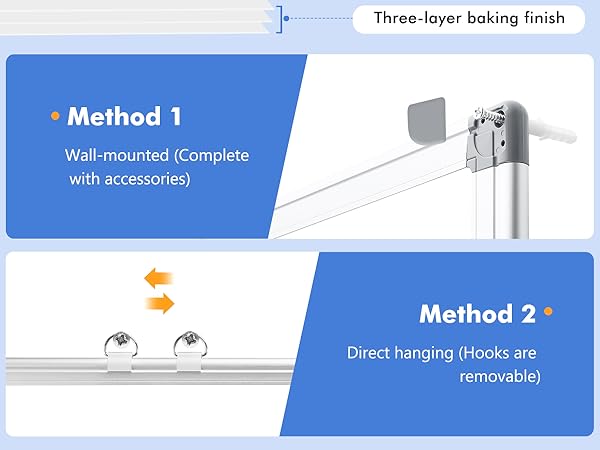 Three-layer baking finish

Method 1

Wall-mounted (Complete with accessories)

Method 2

Direct hanging (Hooks are removable)