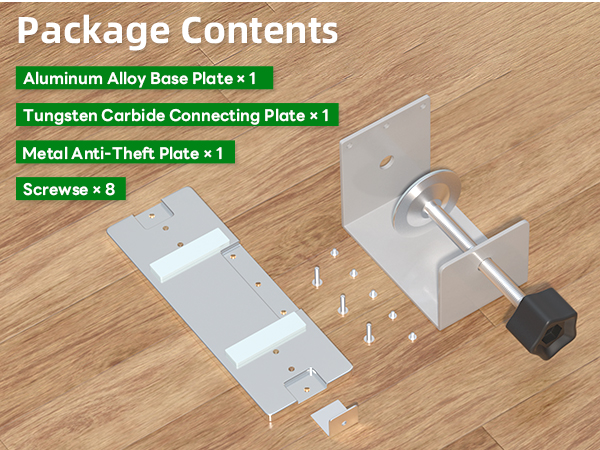 Package Contents

Aluminum Alloy Base Plate × 1

Tungsten Carbide Connecting Plate × 1

Metal Anti-Theft Plate × 1

Screwse × 8