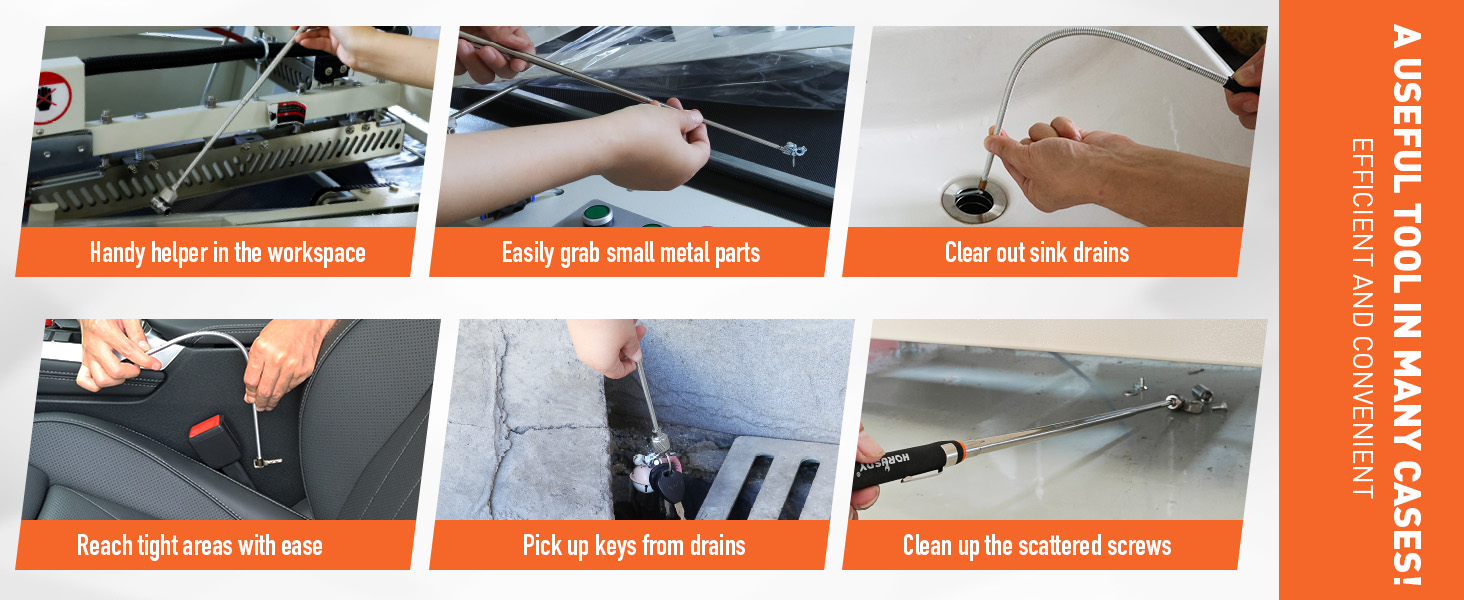 Handy helper in the workspace

Easily grab small metal parts

Clear out sink drains

Reach tight areas with ease

Pick up keys from drains

HORUSDY

Clean up the scattered screws

A USEFUL TOOL IN MANY CASES!

EFFICIENT AND CONVENIENT