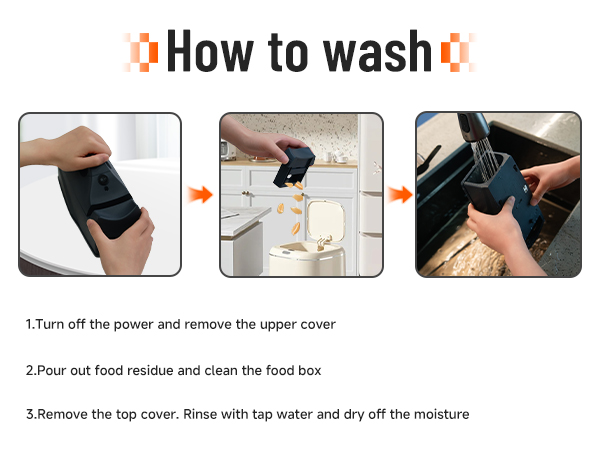 How to wash

1.Turn off the power and remove the upper cover

2.Pour out food residue and clean the food box

3.Remove the top cover. Rinse with tap water and dry off the moisture