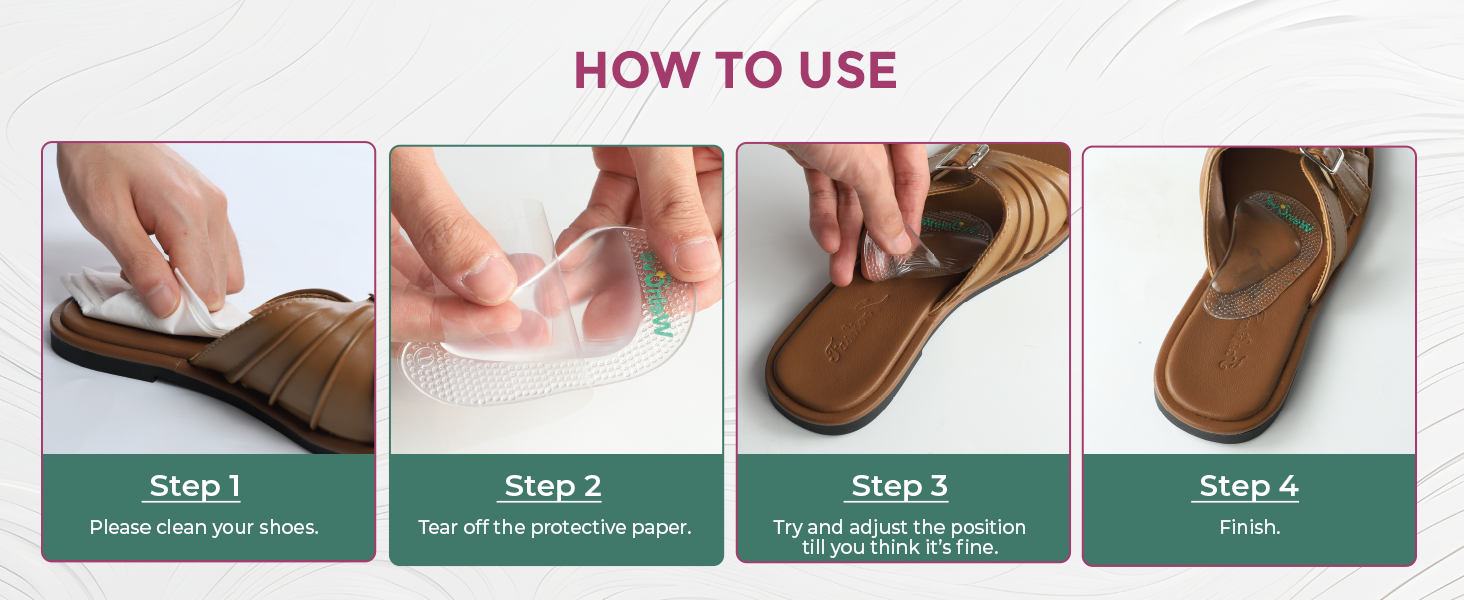 HOW TO USE

Step 1
Please clean your shoes.

Step 2
Tear off the protective paper.

Step 3
Try and adjust the position till you think it's fine.

Step 4
Finish.