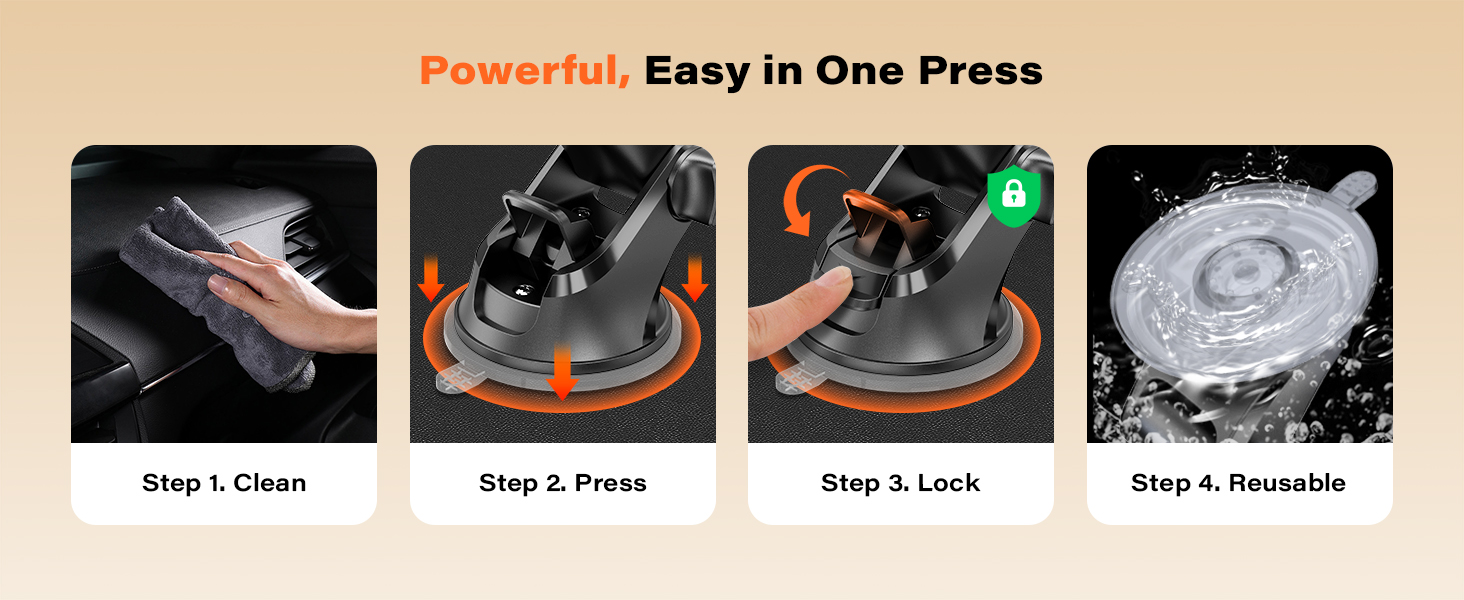 Powerful, Easy in One Press

Step 1. Clean

Step 2. Press

Step 3. Lock

Step 4. Reusable