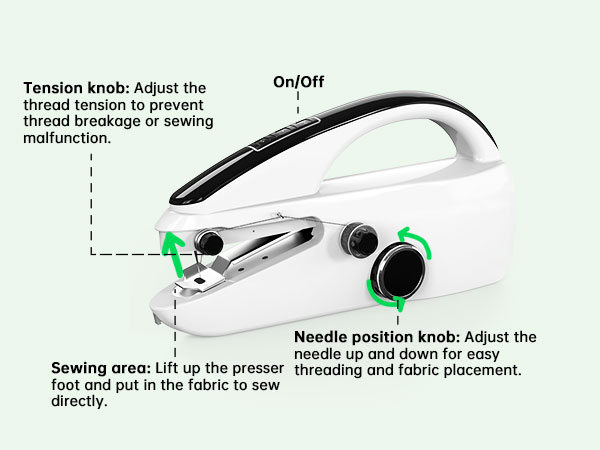 Tension knob: Adjust the thread tension to prevent thread breakage or sewing malfunction.

On/Off

Needle position knob: Adjust the needle up and down for easy threading and fabric placement.

Sewing area: Lift up the presser foot and put in the fabric to sew directly.