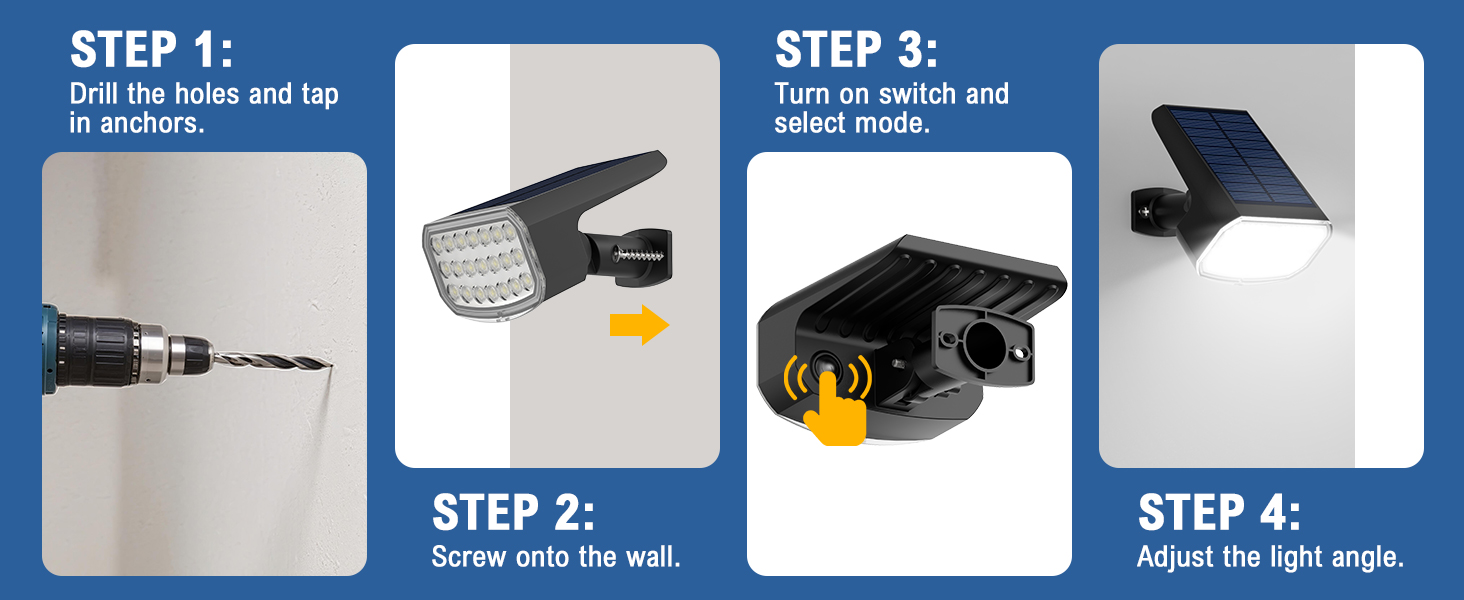 STEP 1:
Drill the holes and tap in anchors.

STEP 2:
Screw onto the wall.

STEP 3:
Turn on switch and select mode.

STEP 4:
Adjust the light angle.