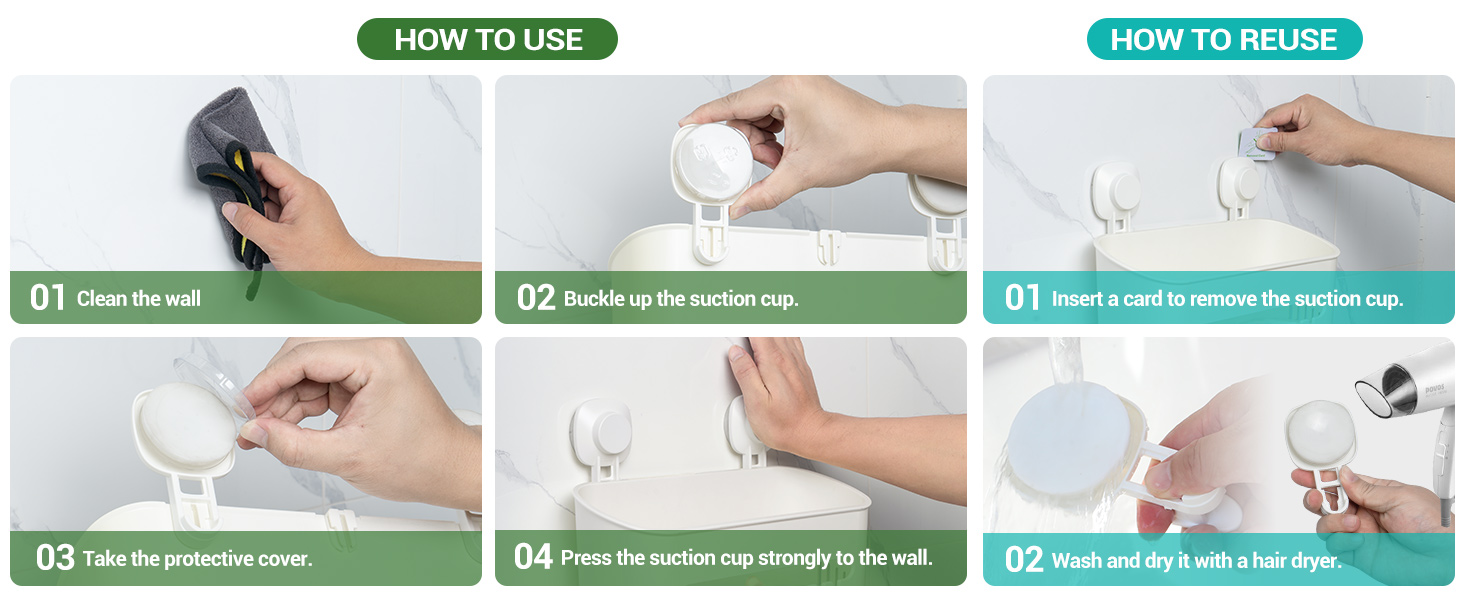 HOW TO USE

01 Clean the wall

02 Buckle up the suction cup.

03 Take the protective cover.

04 Press the suction cup strongly to the wall.

HOW TO REUSE

01 Insert a card to remove the suction cup.

02 Wash and dry it with a hair dryer.