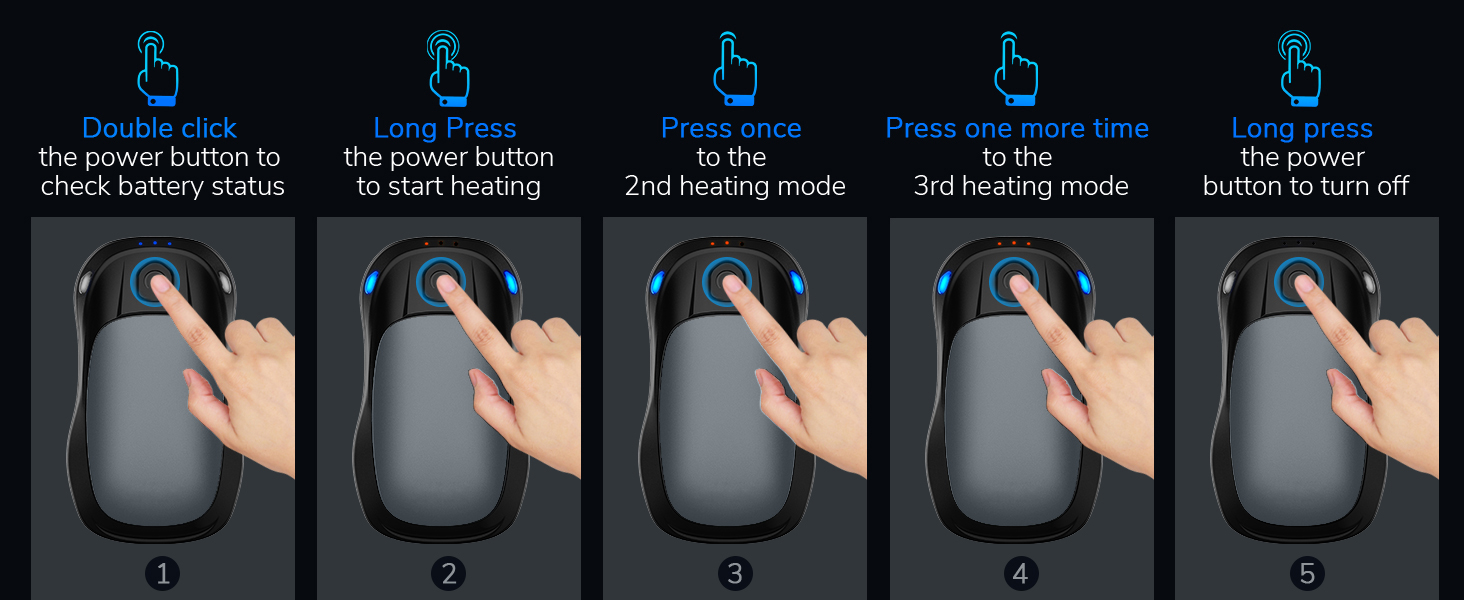 Double click
the power button to check battery status

1

Long Press
the power button to start heating

2

Press once
to the
2nd heating mode

3

Press one more time
to the
3rd heating mode

4

Long press
the power
button to turn off

5