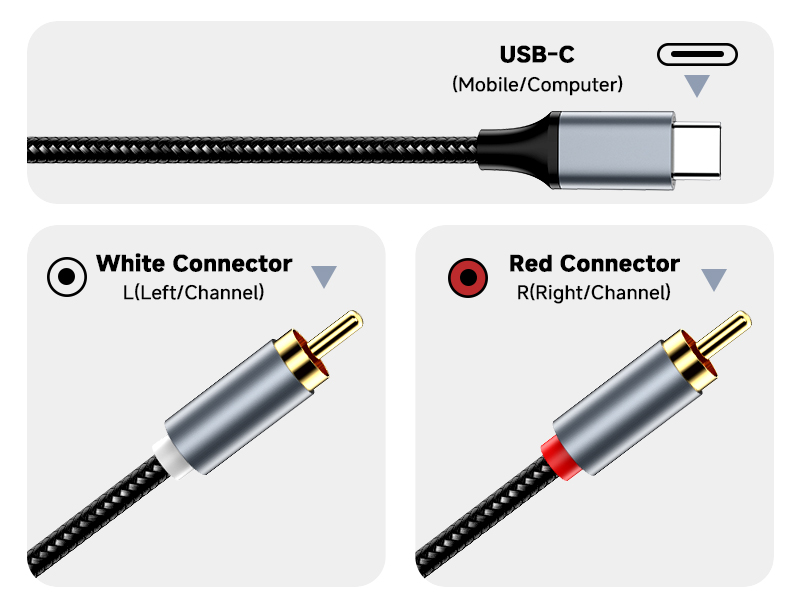 USB-C
(Mobile/Computer)

White Connector
L(Left/Channel)

Red Connector
R(Right/Channel)