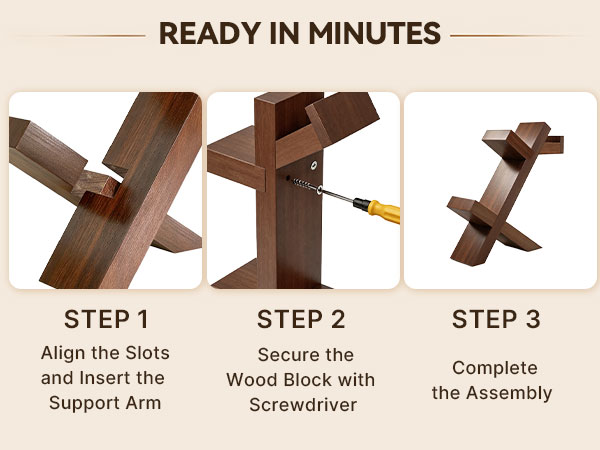 READY IN MINUTES

STEP 1
Align the Slots and Insert the Support Arm

STEP 2
Secure the Wood Block with Screwdriver

STEP 3
Complete the Assembly