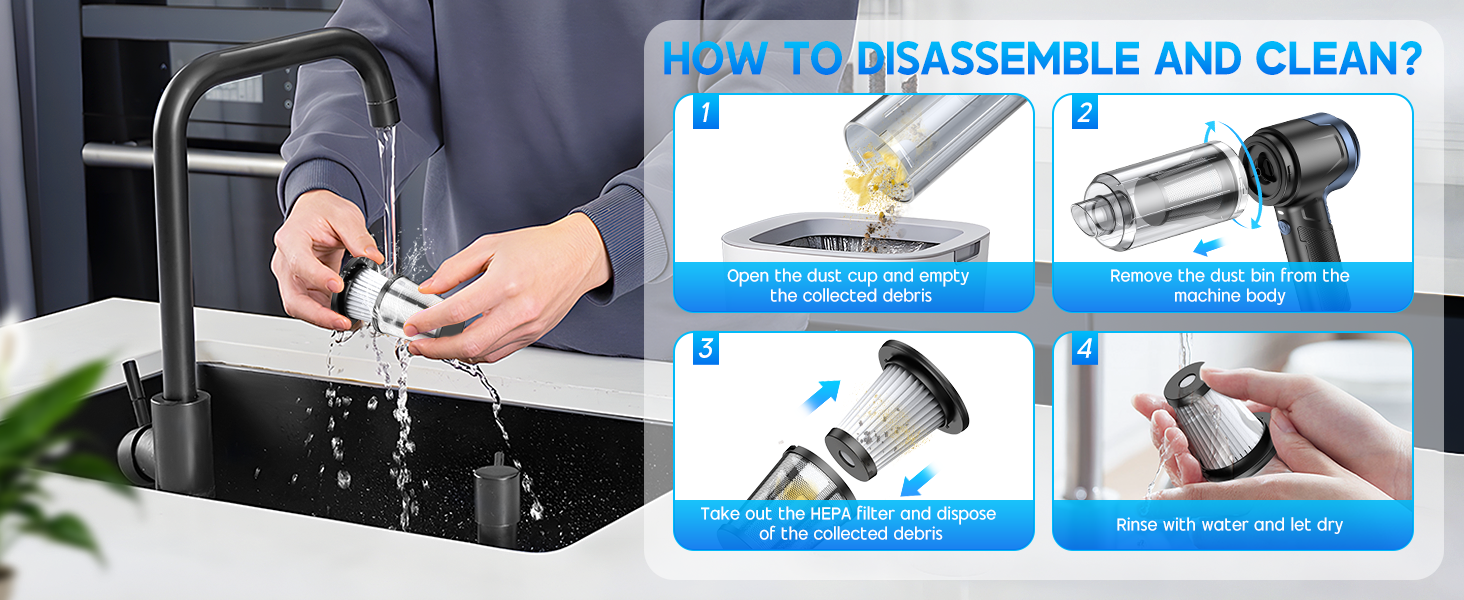 HOW TO DISASSEMBLE AND CLEAN?

1
Open the dust cup and empty the collected debris

2
Remove the dust bin from the machine body

3
Take out the HEPA filter and dispose of the collected debris

4
Rinse with water and let dry