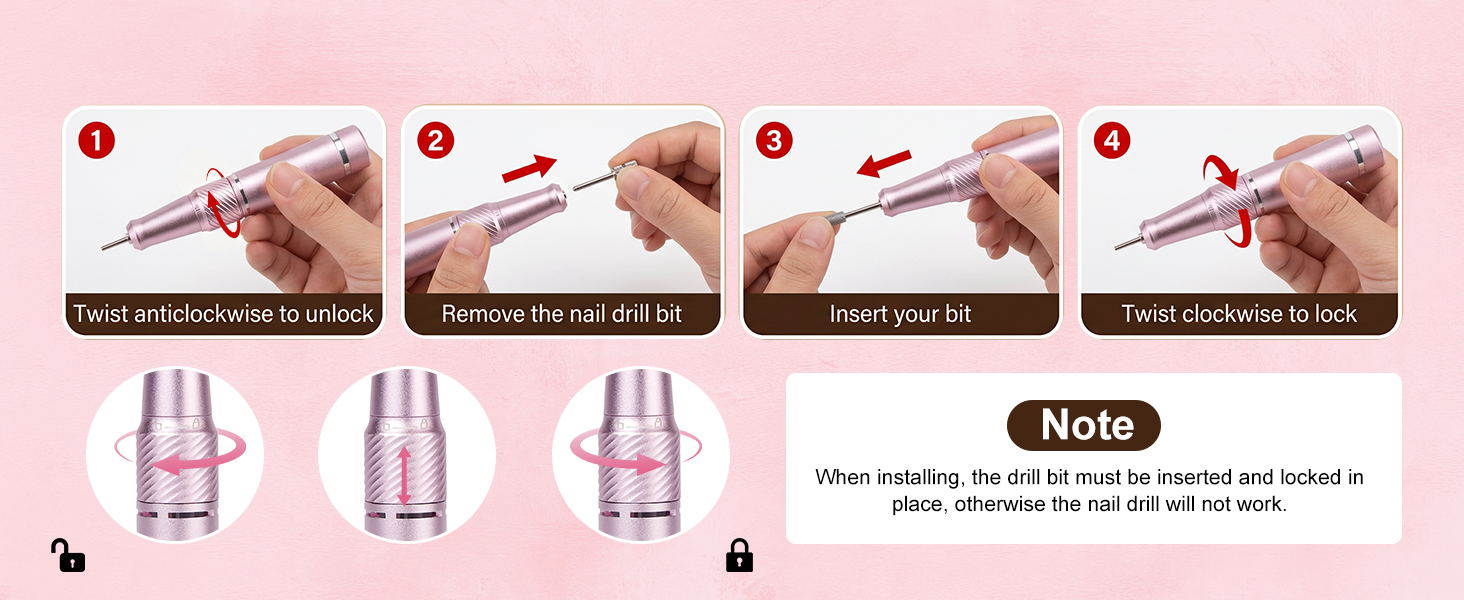 1
Twist anticlockwise to unlock

2
Remove the nail drill bit

3
Insert your bit

4
Twist clockwise to lock

Note

When installing, the drill bit must be inserted and locked in place, otherwise the nail drill will not work.