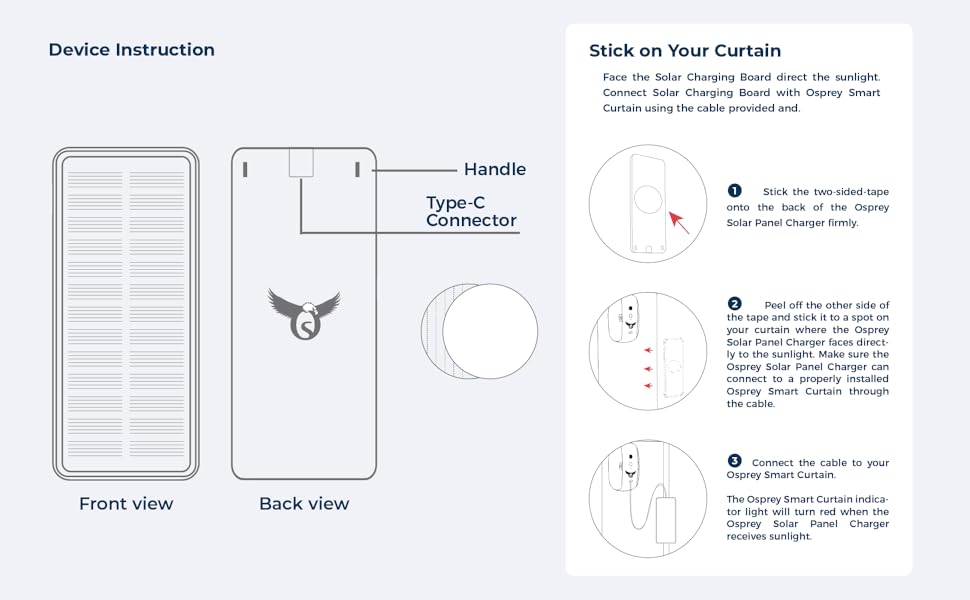 Device Instruction

Handle

Type-C Connector

Front view

Back view

Stick on Your Curtain

Face the Solar Charging Board direct the sunlight. Connect Solar Charging Board with Osprey Smart Curtain using the cable provided and.

1 Stick the two-sided-tape onto the back of the Osprey Solar Panel Charger firmly.

2 Peel off the other side of the tape and stick it to a spot on your curtain where the Osprey Solar Panel Charger faces directly to the sunlight. Make sure the Osprey Solar Panel Charger can connect to a properly installed Osprey Smart Curtain through the cable.

3 Connect the cable to your Osprey Smart Curtain.

The Osprey Smart Curtain indicator light will turn red when the Osprey Solar Panel Charger receives sunlight.