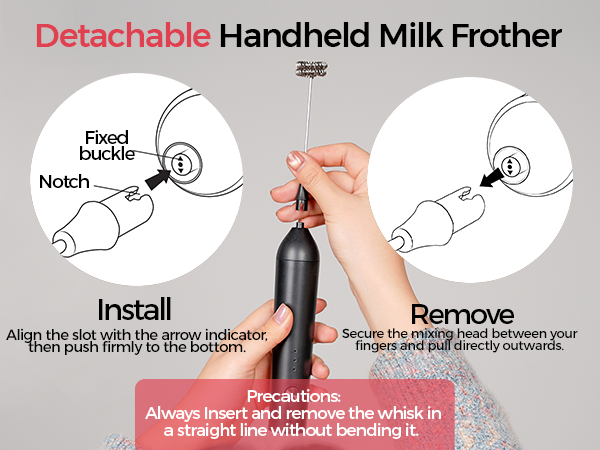 Detachable Handheld Milk Frother

Fixed buckle

Notch

Install

Align the slot with the arrow indicator, then push firmly to the bottom.

Remove

Secure the mixing head between your fingers and pull directly outwards.

Precautions:
Always Insert and remove the whisk in a straight line without bending it.