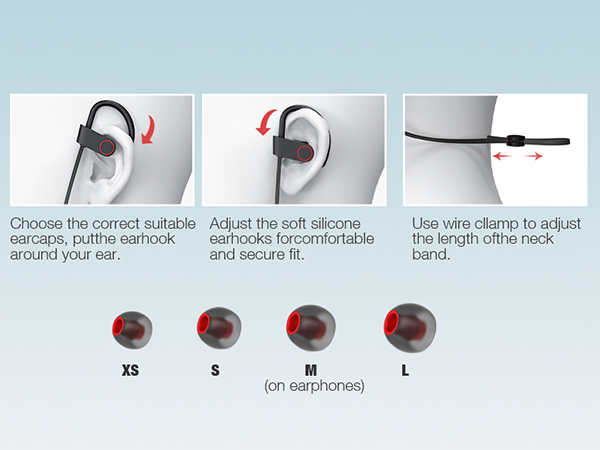 Choose the correct suitable earcaps, putthe earhook around your ear.

Adjust the soft silicone earhooks forcomfortable and secure fit.

Use wire cllamp to adjust the length ofthe neck band.

XS

S

M
(on earphones)

L