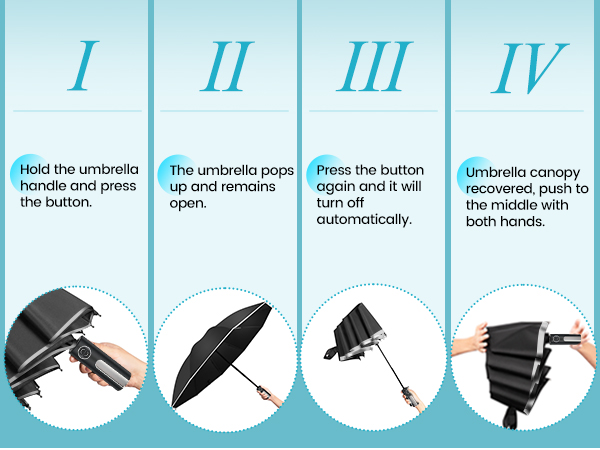 I

Hold the umbrella handle and press the button.

II

The umbrella pops up and remains open.

III

Press the button again and it will turn off automatically.

IV

Umbrella canopy recovered, push to the middle with both hands.