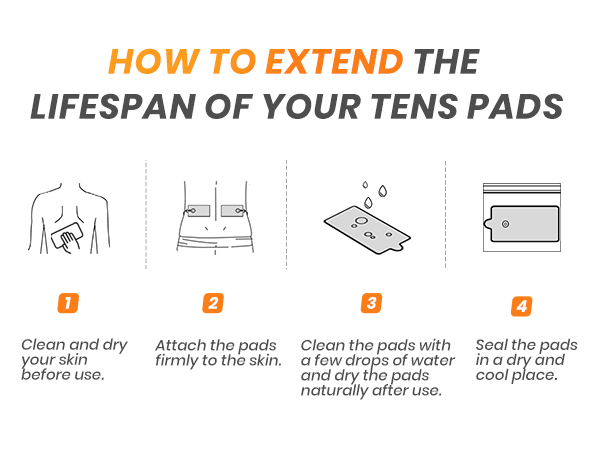 HOW TO EXTEND THE LIFESPAN OF YOUR TENS PADS

1

Clean and dry your skin before use.

2

Attach the pads firmly to the skin.

3

Clean the pads with a few drops of water and dry the pads naturally after use.

4

Seal the pads in a dry and cool place.