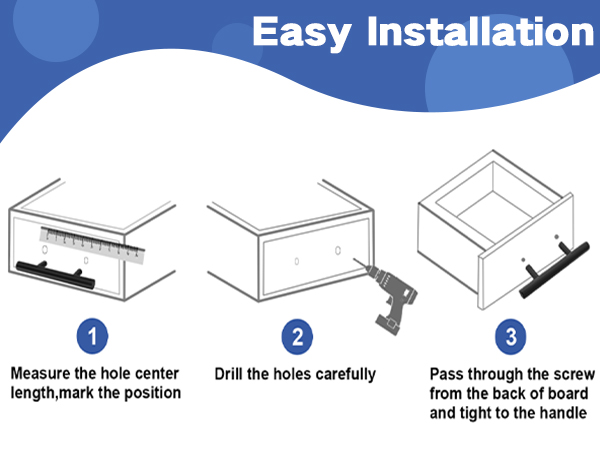 Easy Installation

1
Measure the hole center length,mark the position

2
Drill the holes carefully

3
Pass through the screw from the back of board and tight to the handle