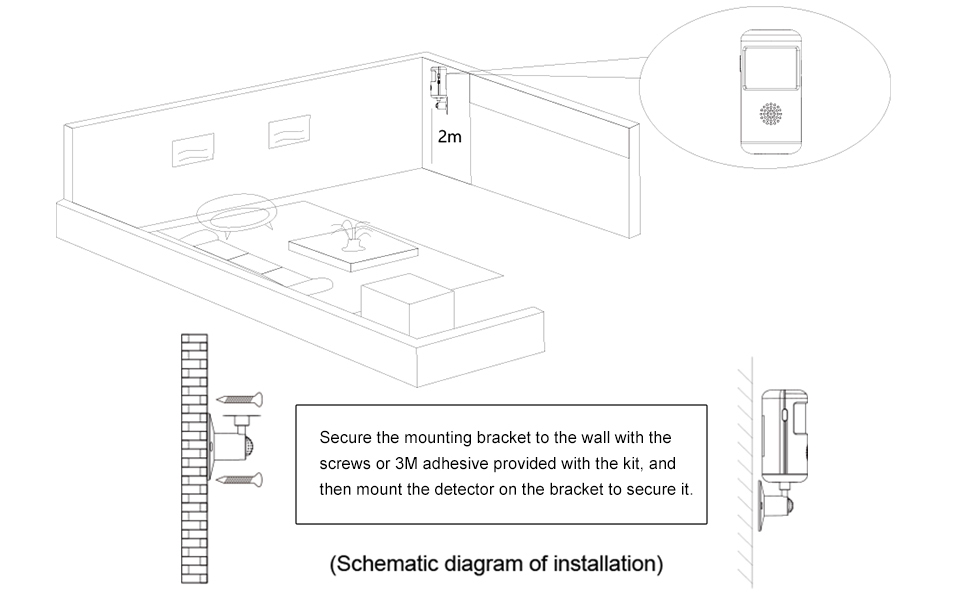 2m

Secure the mounting bracket to the wall with the screws or 3M adhesive provided with the kit, and then mount the detector on the bracket to secure it.

(Schematic diagram of installation)