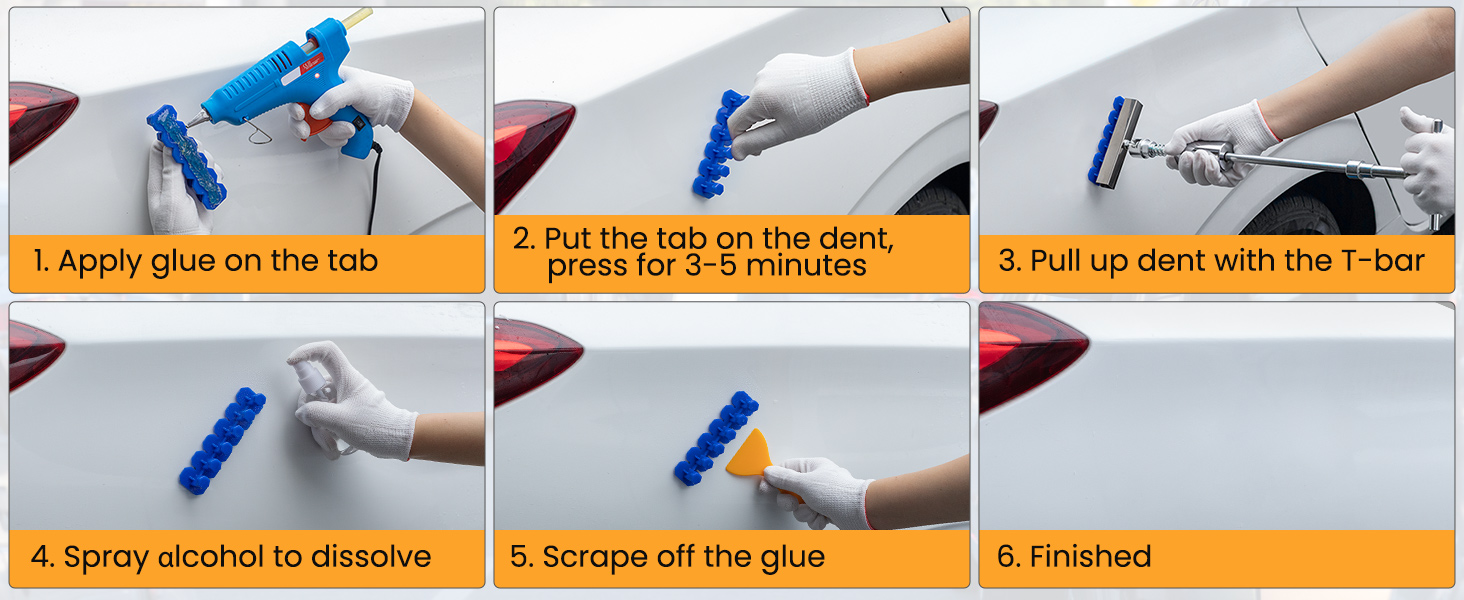 1. Apply glue on the tab

2. Put the tab on the dent, press for 3-5 minutes

3. Pull up dent with the T-bar

4. Spray alcohol to dissolve

5. Scrape off the glue

6. Finished