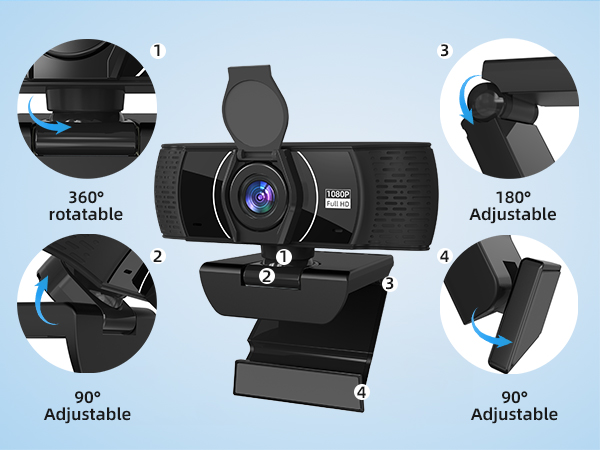 1

360°
rotatable

2

90°
Adjustable

1080P
Full HD

1
2
3
4

3

180°
Adjustable

4

90°
Adjustable