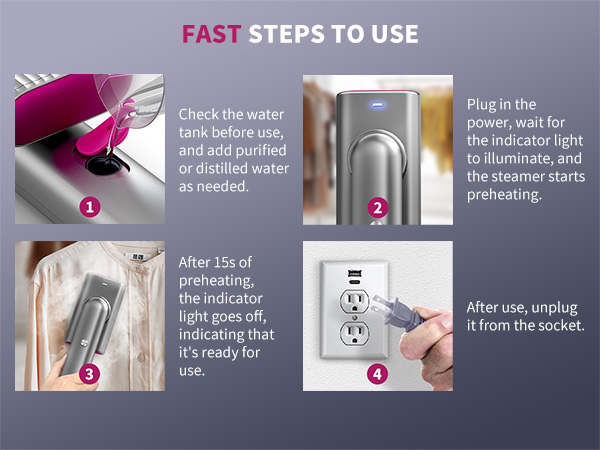 FAST STEPS TO USE

1

Check the water tank before use, and add purified or distilled water as needed.

2

Plug in the power, wait for the indicator light to illuminate, and the steamer starts preheating.

3

After 15s of preheating, the indicator light goes off, indicating that it's ready for use.

4

After use, unplug it from the socket.