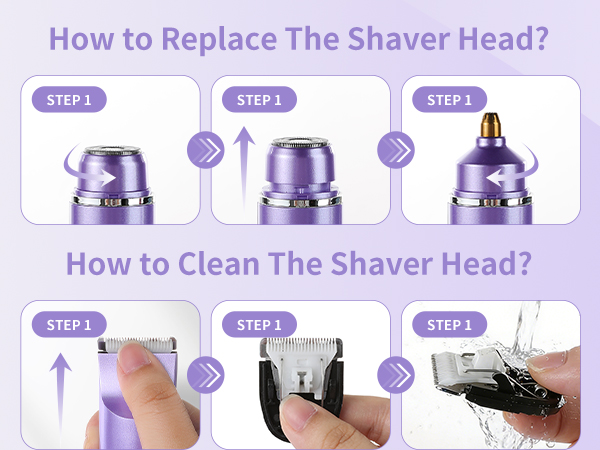 How to Replace The Shaver Head?

STEP 1

STEP 1

STEP 1

How to Clean The Shaver Head?

STEP 1

STEP 1

STEP 1