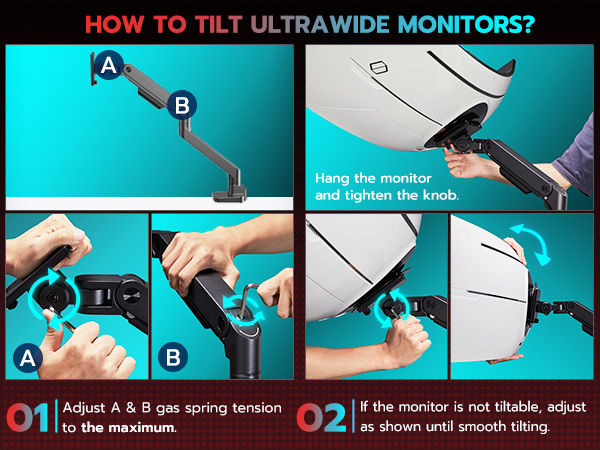 HOW TO TILT ULTRAWIDE MONITORS?

A

B

Hang the monitor and tighten the knob.

A

B

01 Adjust A & B gas spring tension to the maximum.

02 If the monitor is not tiltable, adjust as shown until smooth tilting.