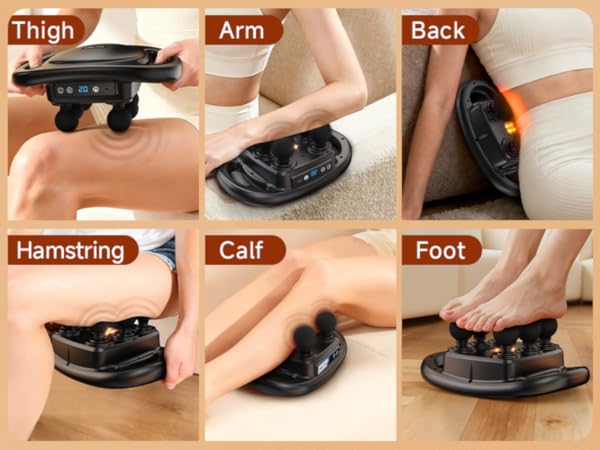 Thigh

20

Arm

Back

Hamstring

Calf

Foot