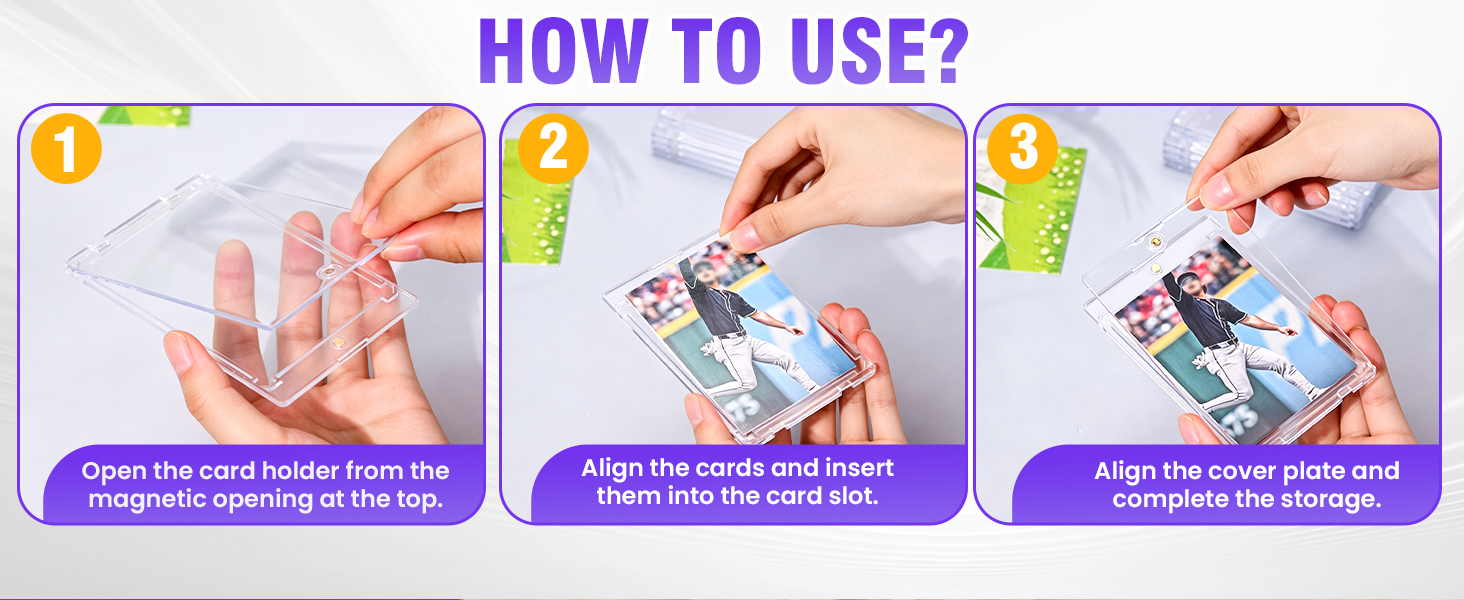 HOW TO USE?

1

Open the card holder from the magnetic opening at the top.

2

Align the cards and insert them into the card slot.

3

Align the cover plate and complete the storage.