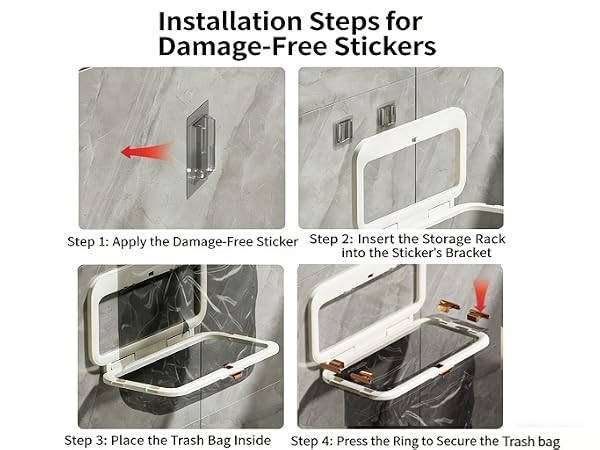 Installation Steps for Damage-Free Stickers

Step 1: Apply the Damage-Free Sticker

Step 2: Insert the Storage Rack into the Sticker's Bracket

Step 3: Place the Trash Bag Inside

Step 4: Press the Ring to Secure the Trash bag