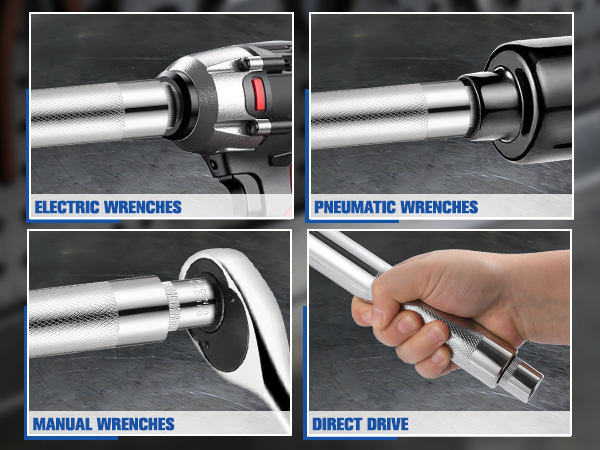 ELECTRIC WRENCHES

PNEUMATIC WRENCHES

MANUAL WRENCHES

DIRECT DRIVE