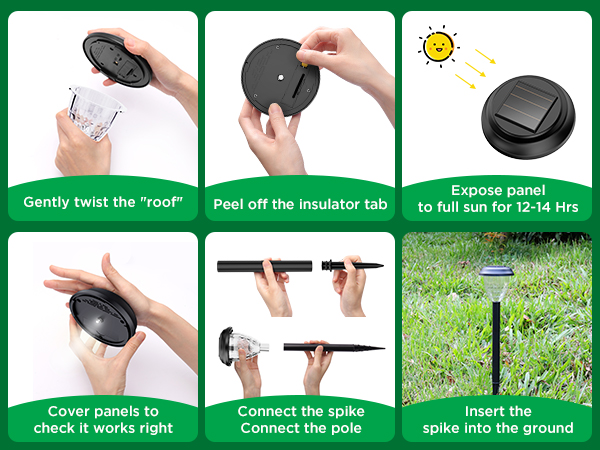 Gently twist the "roof"

Peel off the insulator tab

Expose panel
to full sun for 12-14 Hrs

Cover panels to
check it works right

Connect the spike
Connect the pole

Insert the
spike into the ground