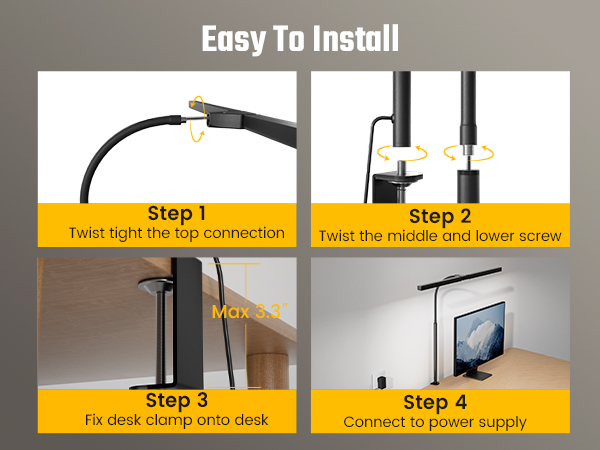 Easy To Install

Step 1
Twist tight the top connection

Step 2
Twist the middle and lower screw

Max 3.3"

Step 3
Fix desk clamp onto desk

Step 4
Connect to power supply