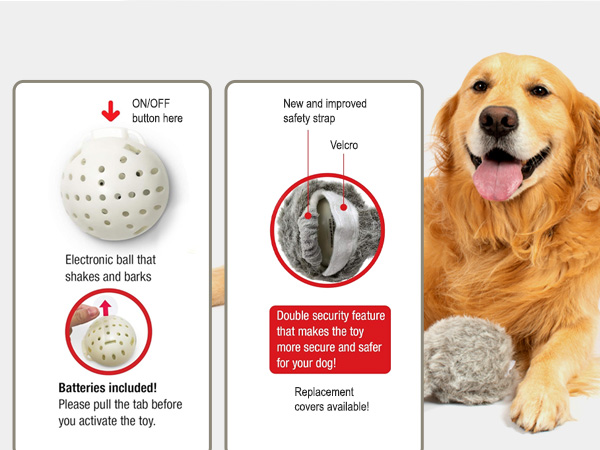 ON/OFF
button here

Electronic ball that shakes and barks

Batteries included!
Please pull the tab before you activate the toy.

New and improved safety strap

Velcro

Double security feature that makes the toy more secure and safer for your dog!

Replacement covers available!