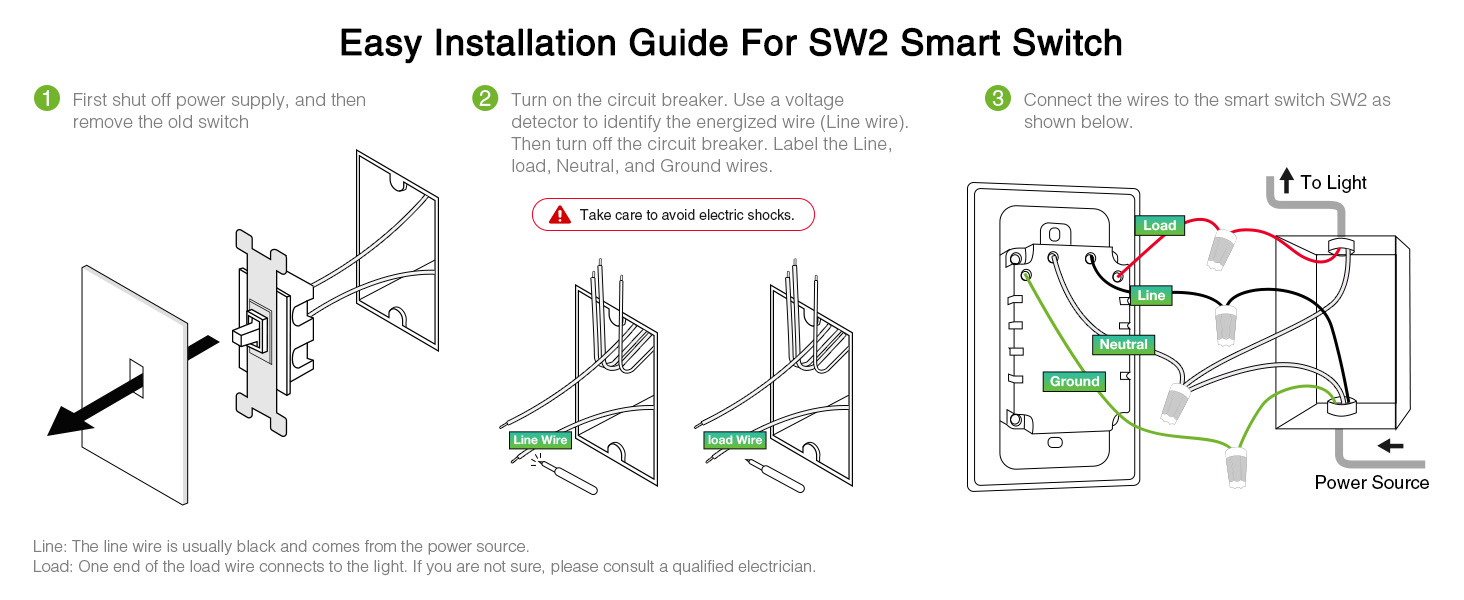 Easy Installation Guide For SW2 Smart Switch

1 First shut off power supply, and then remove the old switch

2 Turn on the circuit breaker. Use a voltage detector to identify the energized wire (Line wire). Then turn off the circuit breaker. Label the Line, load, Neutral, and Ground wires.

Take care to avoid electric shocks.

Line Wire

load Wire

3 Connect the wires to the smart switch SW2 as shown below.

To Light

Load

Line

Neutral

Ground

Power Source

Line: The line wire is usually black and comes from the power source.
Load: One end of the load wire connects to the light. If you are not sure, please consult a qualified electrician.