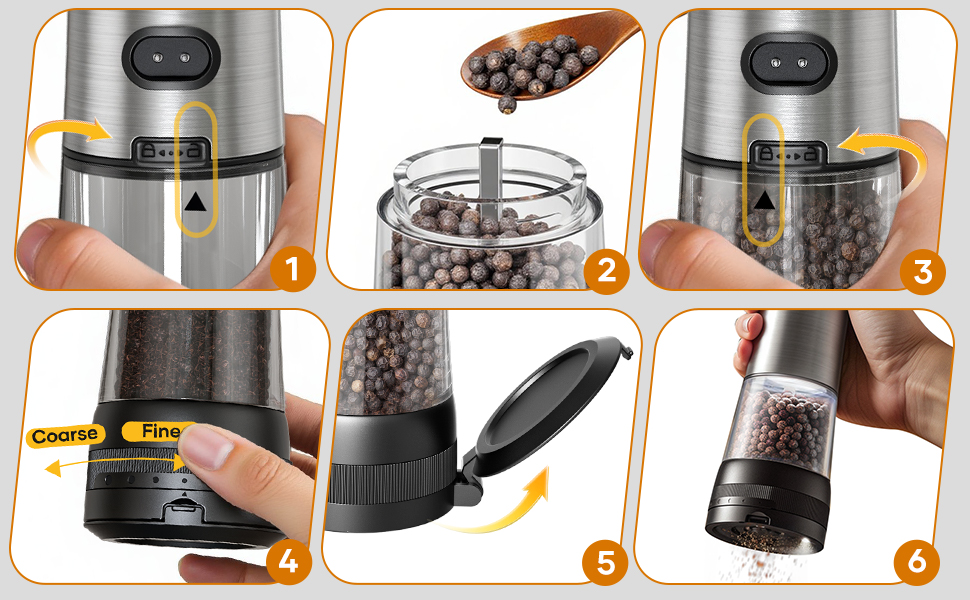 1

2

3

Coarse
Fine

4

5

6