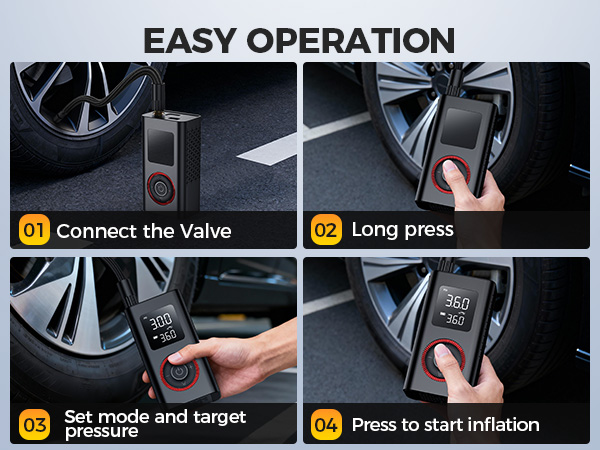 EASY OPERATION

01 Connect the Valve

02 Long press

30.0
36.0

03 Set mode and target pressure

36.0
36.0

04 Press to start inflation