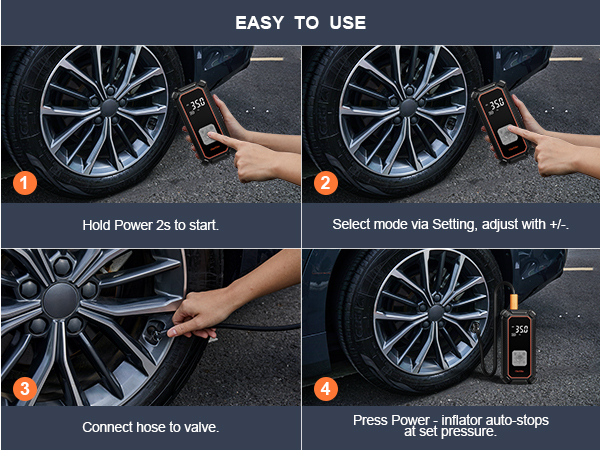 EASY TO USE

35.0

1

Hold Power 2s to start.

35.0

2

Select mode via Setting, adjust with +/-.

3

Connect hose to valve.

35.0

4

Press Power - inflator auto-stops at set pressure.