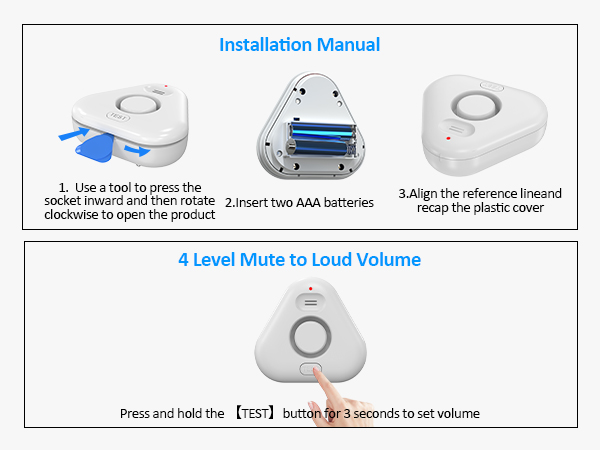 Installation Manual

TEST

1. Use a tool to press the socket inward and then rotate clockwise to open the product

2.Insert two AAA batteries

3.Align the reference lineand recap the plastic cover

4 Level Mute to Loud Volume

Press and hold the 【TEST】 button for 3 seconds to set volume