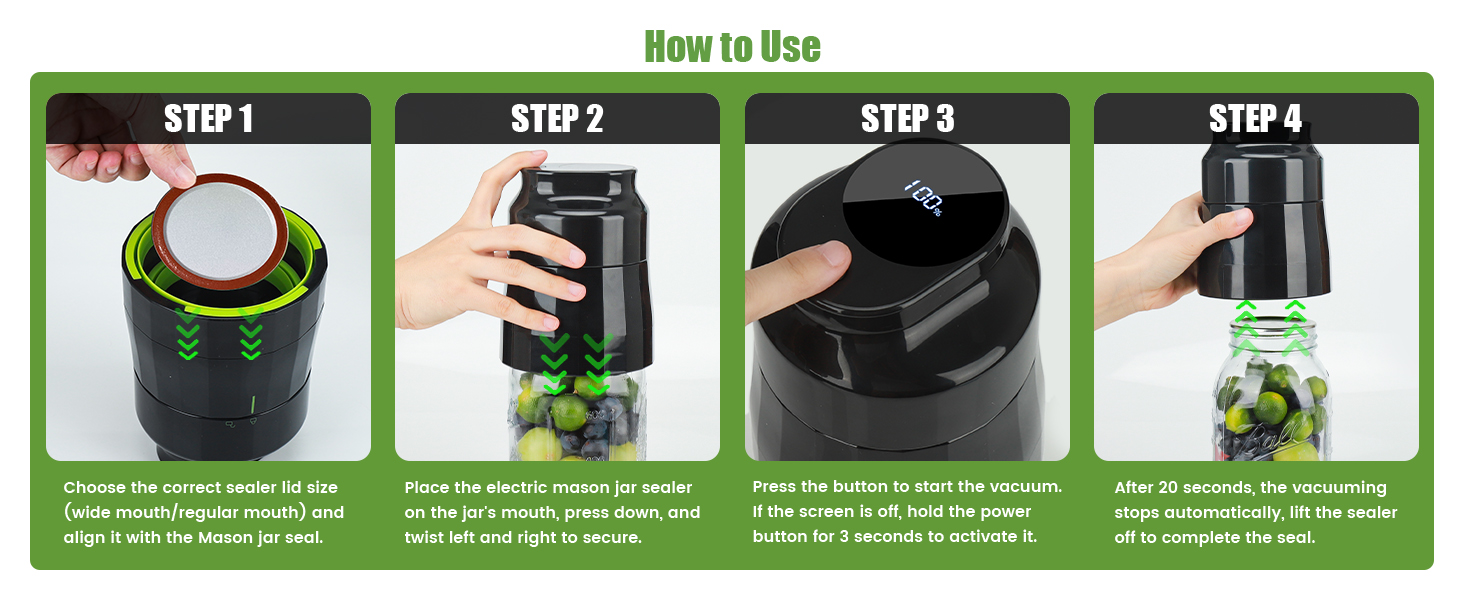 How to Use

STEP 1

Choose the correct sealer lid size (wide mouth/regular mouth) and align it with the Mason jar seal.

STEP 2

Place the electric mason jar sealer on the jar's mouth, press down, and twist left and right to secure.

STEP 3

100%

Press the button to start the vacuum. If the screen is off, hold the power button for 3 seconds to activate it.

STEP 4

Ball

After 20 seconds, the vacuuming stops automatically, lift the sealer off to complete the seal.