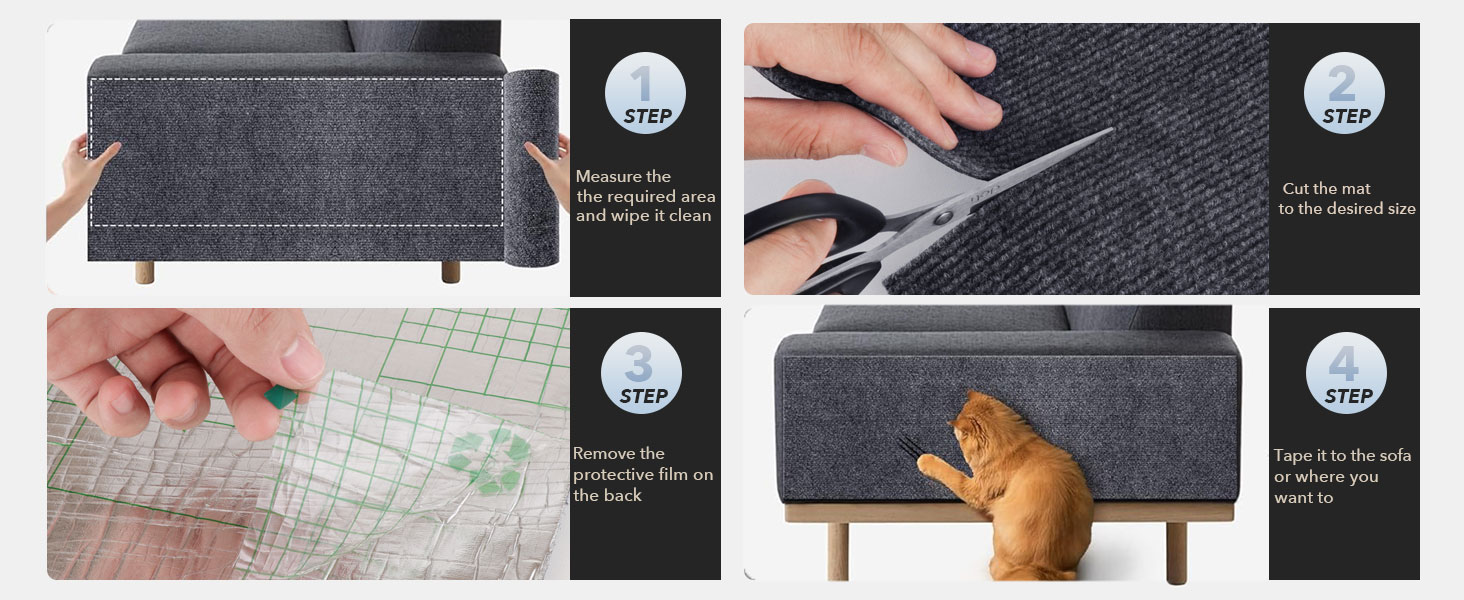 1
STEP

Measure the the required area and wipe it clean

2
STEP

Cut the mat to the desired size

3
STEP

Remove the protective film on the back

4
STEP

Tape it to the sofa or where you want to