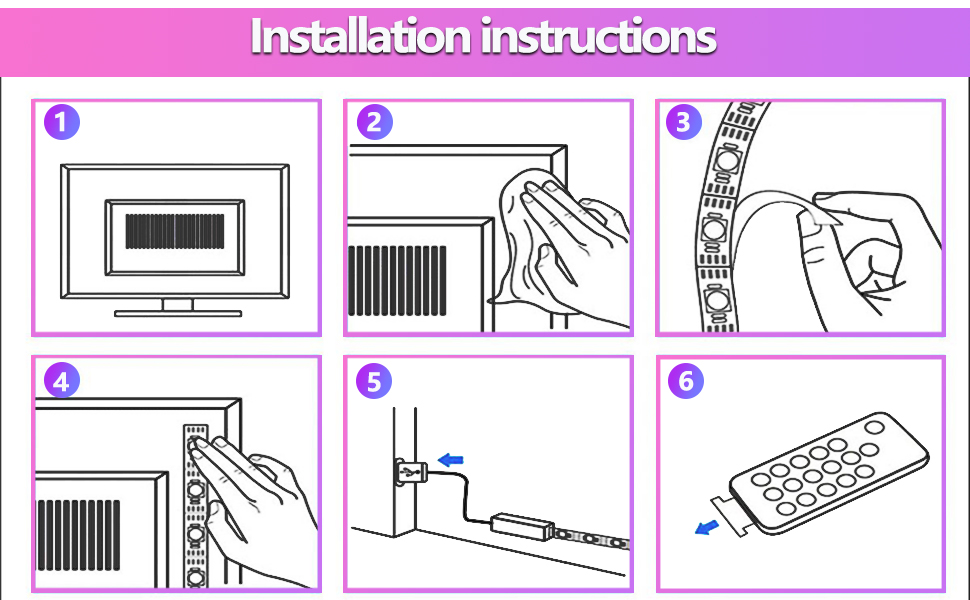 Installation instructions

1

2

3

4

5

6