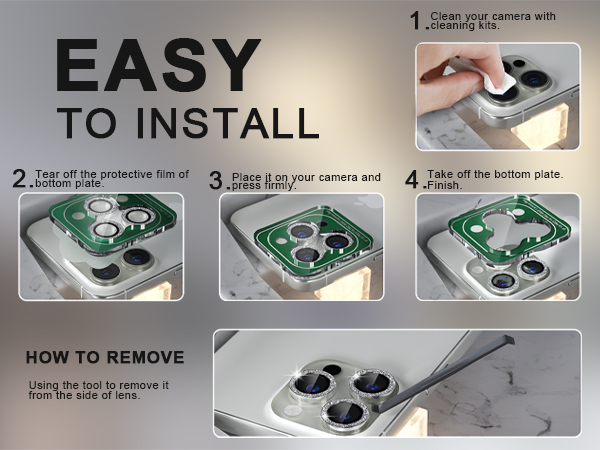 EASY
TO INSTALL

1. Clean your camera with cleaning kits.

2. Tear off the protective film of bottom plate.

3. Place it on your camera and press firmly.

4. Take off the bottom plate. Finish.

HOW TO REMOVE

Using the tool to remove it from the side of lens.