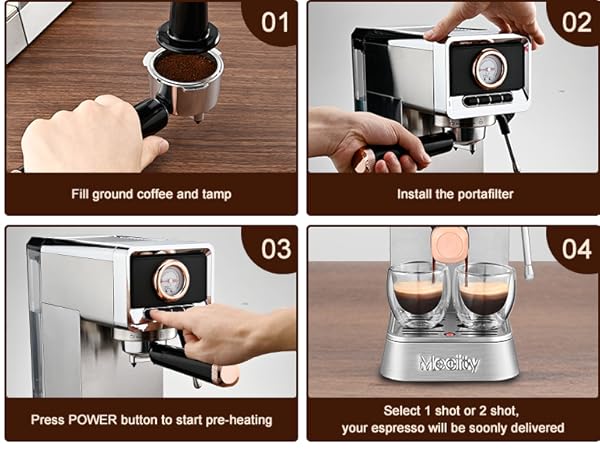 01

Fill ground coffee and tamp

02

Install the portafilter

03

Press POWER button to start pre-heating

04

Mecity

Select 1 shot or 2 shot, your espresso will be soonly delivered