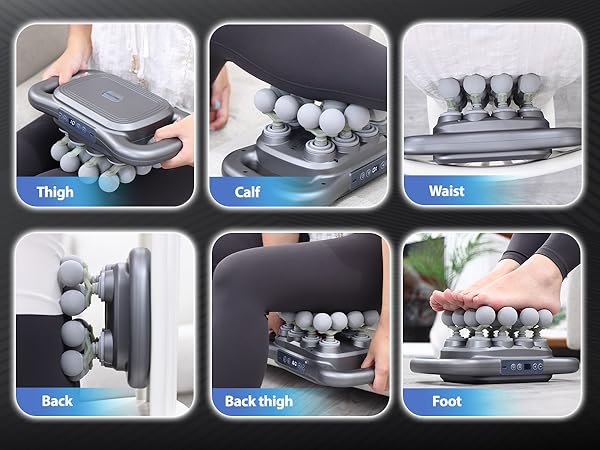 Thigh

Calf

Waist

Back

Back thigh

Foot