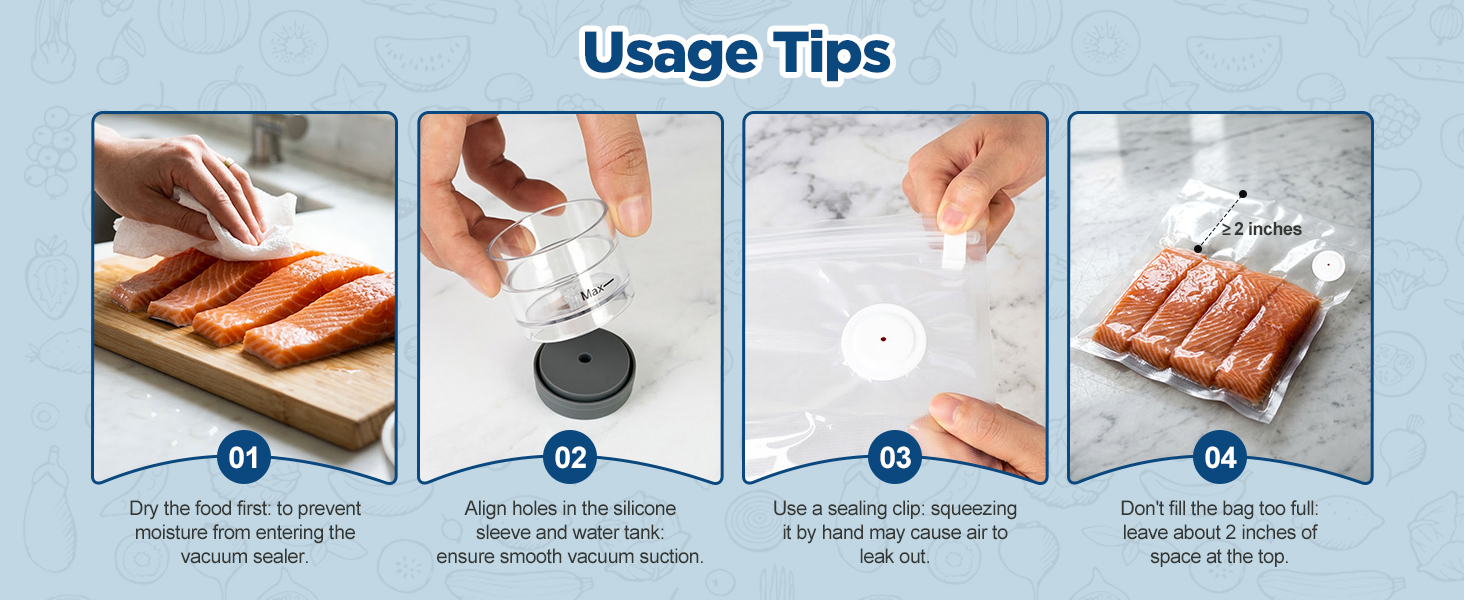 Usage Tips

01

Dry the food first: to prevent moisture from entering the vacuum sealer.

Max

02

Align holes in the silicone sleeve and water tank: ensure smooth vacuum suction.

03

Use a sealing clip: squeezing it by hand may cause air to leak out.

≥ 2 inches

04

Don't fill the bag too full: leave about 2 inches of space at the top.