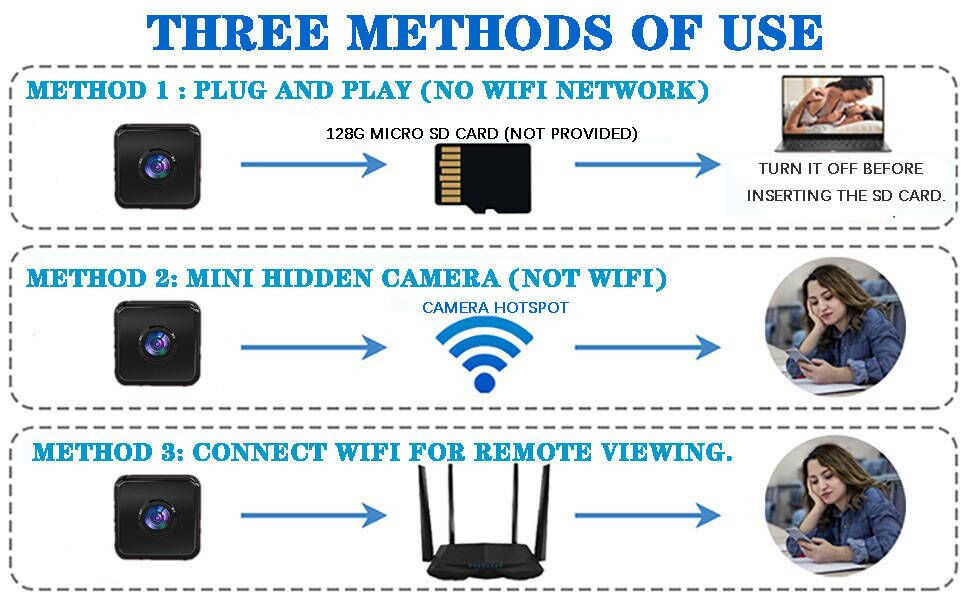 THREE METHODS OF USE

METHOD 1 : PLUG AND PLAY (NO WIFI NETWORK)

128G MICRO SD CARD (NOT PROVIDED)

TURN IT OFF BEFORE INSERTING THE SD CARD.

METHOD 2: MINI HIDDEN CAMERA (NOT WIFI)

CAMERA HOTSPOT

METHOD 3: CONNECT WIFI FOR REMOTE VIEWING.