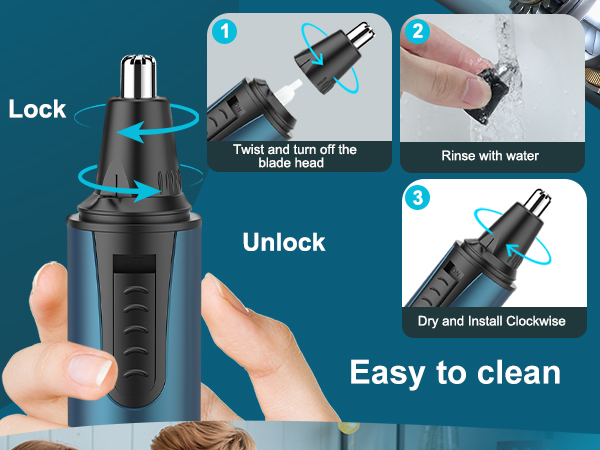 Lock

Unlock

1
Twist and turn off the blade head

2
Rinse with water

3
Dry and Install Clockwise

Easy to clean